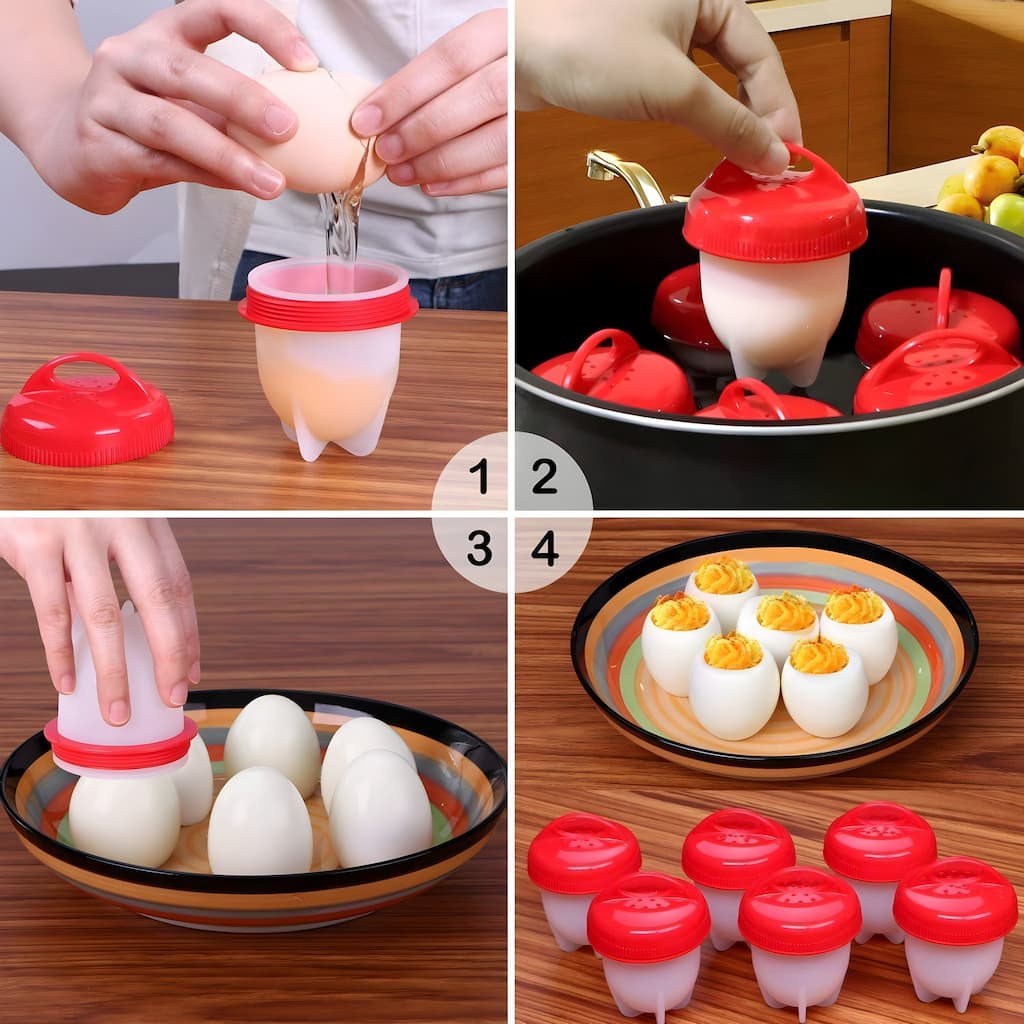 1 2
3 4