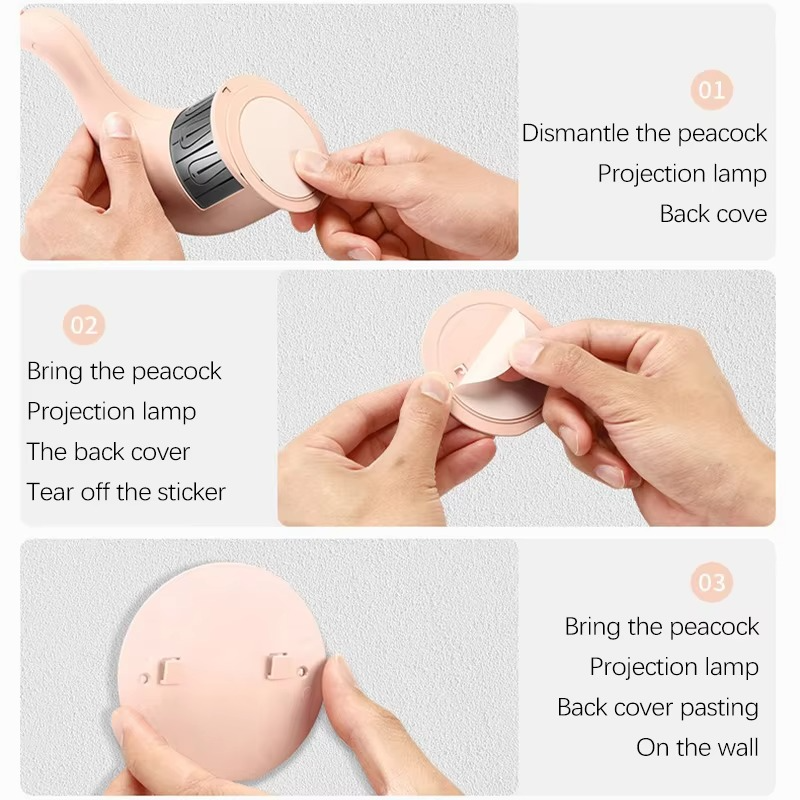 01

Dismantle the peacock
Projection lamp
Back cove

02

Bring the peacock
Projection lamp
The back cover
Tear off the sticker

03

Bring the peacock
Projection lamp
Back cover pasting
On the wall