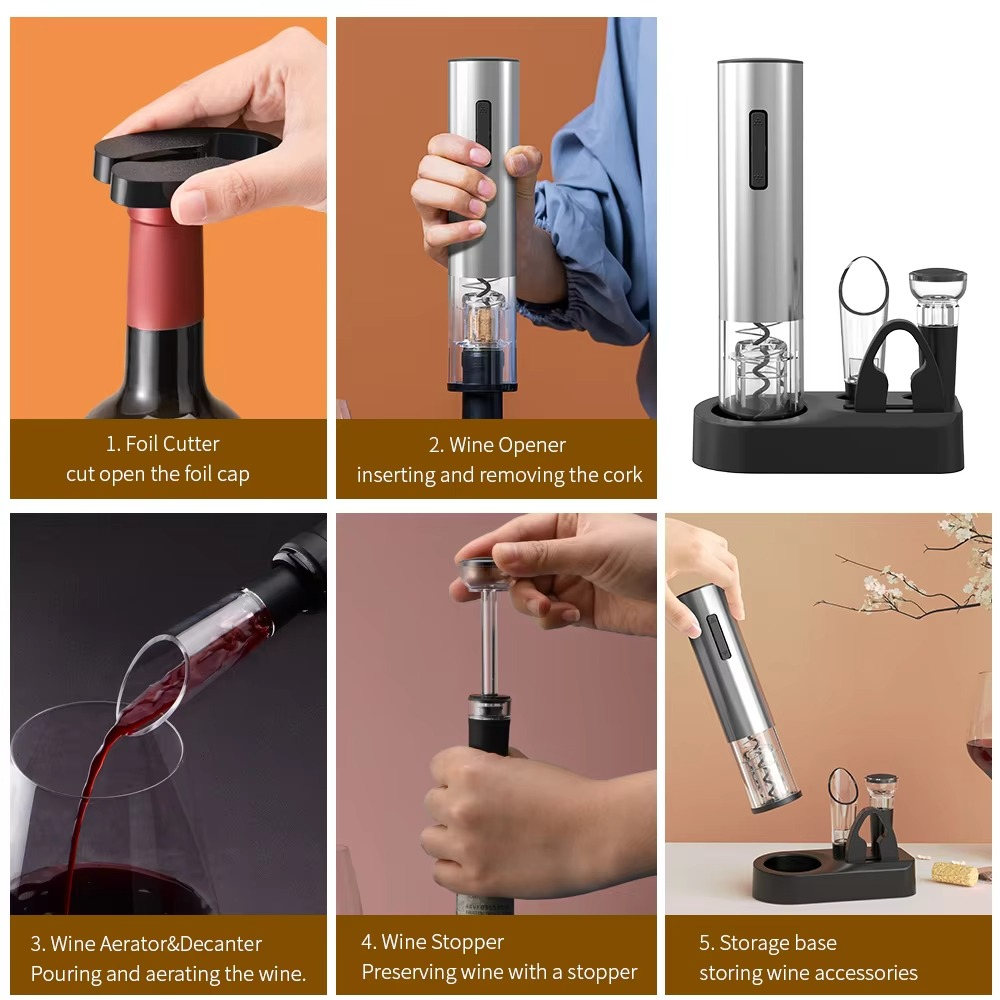 1. Foil Cutter
cut open the foil cap

2. Wine Opener
inserting and removing the cork

3. Wine Aerator&Decanter
Pouring and aerating the wine.

4. Wine Stopper
Preserving wine with a stopper

5. Storage base
storing wine accessories