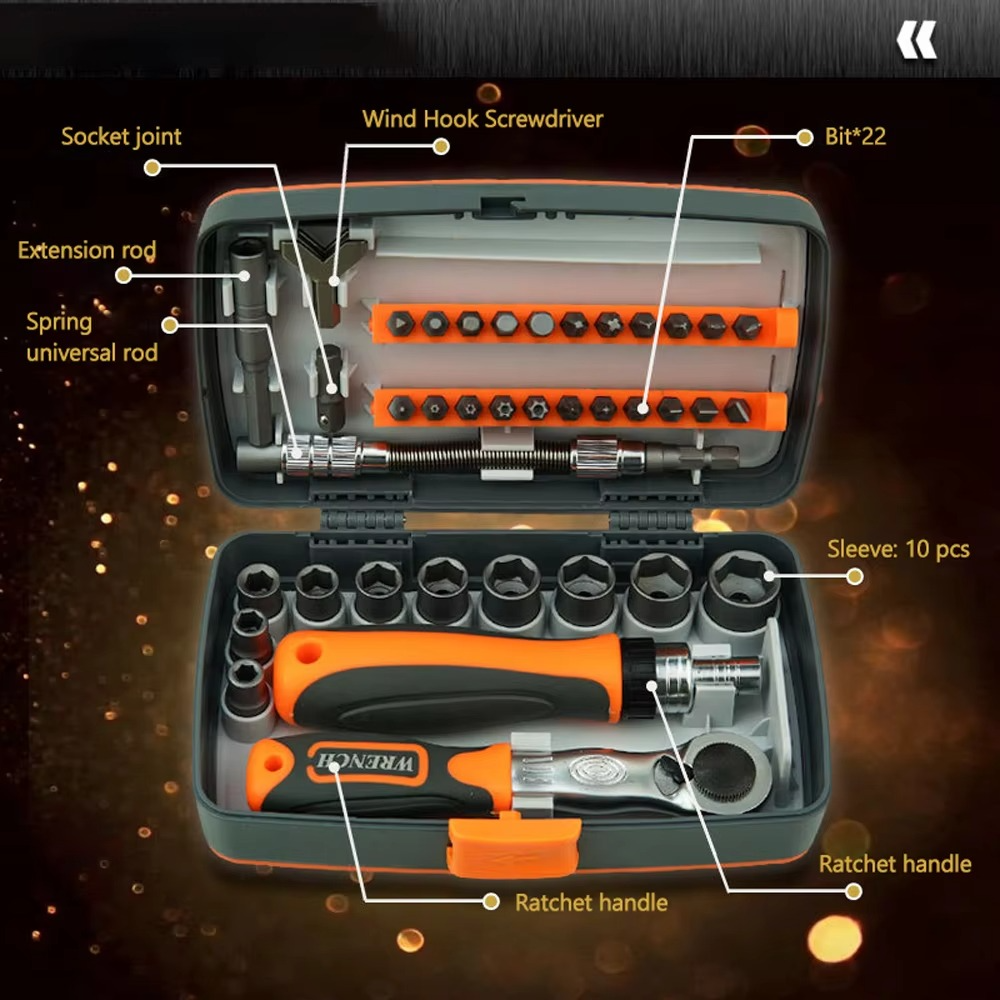 Socket joint

Wind Hook Screwdriver

Bit*22

Extension rod

Spring universal rod

Sleeve: 10 pcs

WRENCH

Ratchet handle

Ratchet handle