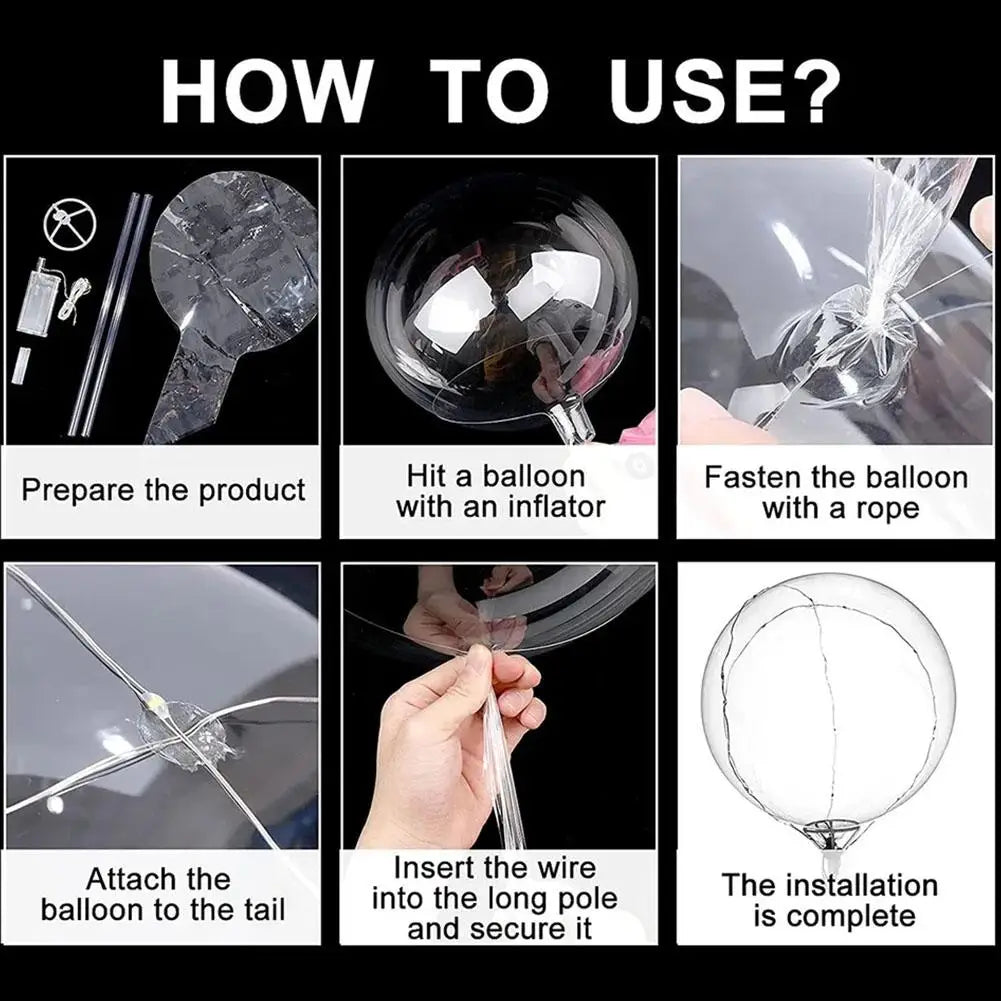 HOW TO USE?

Prepare the product

Hit a balloon with an inflator

Fasten the balloon with a rope

Attach the balloon to the tail

Insert the wire into the long pole and secure it

The installation is complete