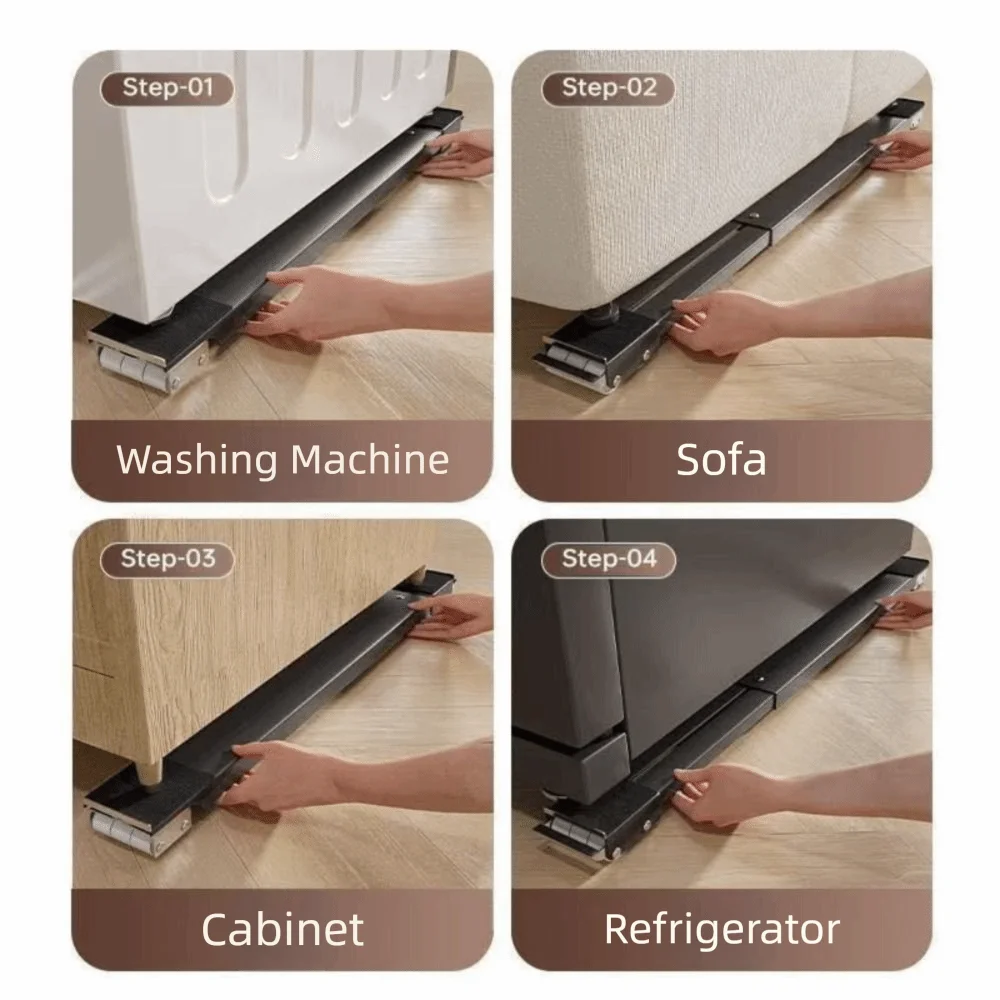 Step-01
Washing Machine

Step-02
Sofa

Step-03
Cabinet

Step-04
Refrigerator