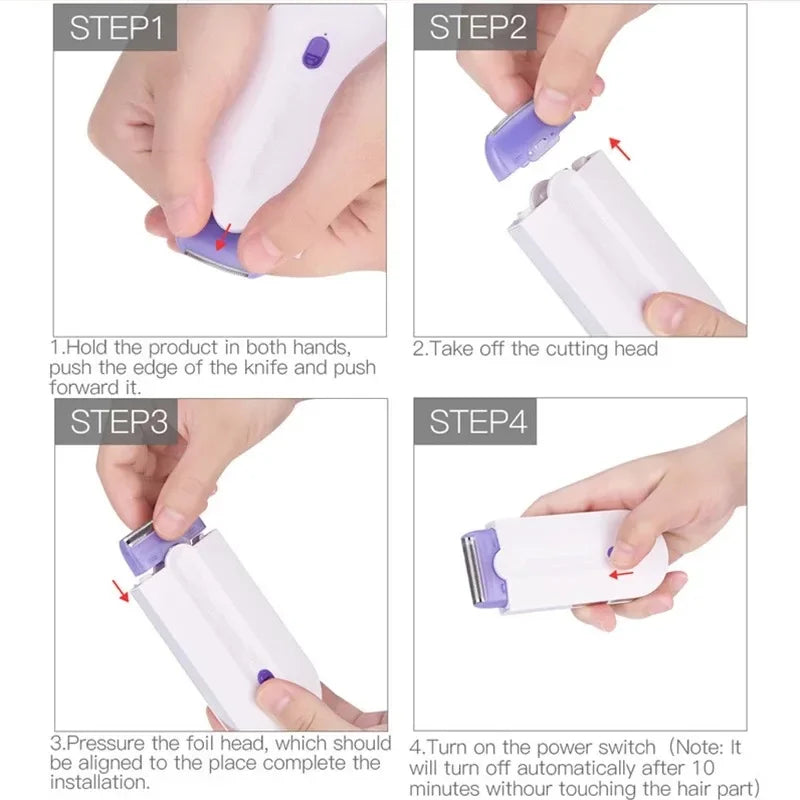 STEP1

1.Hold the product in both hands, push the edge of the knife and push forward it.

STEP2

2.Take off the cutting head

STEP3

3.Pressure the foil head, which should be aligned to the place complete the installation.

STEP4

4.Turn on the power switch (Note: It will turn off automatically after 10 minutes withour touching the hair part)