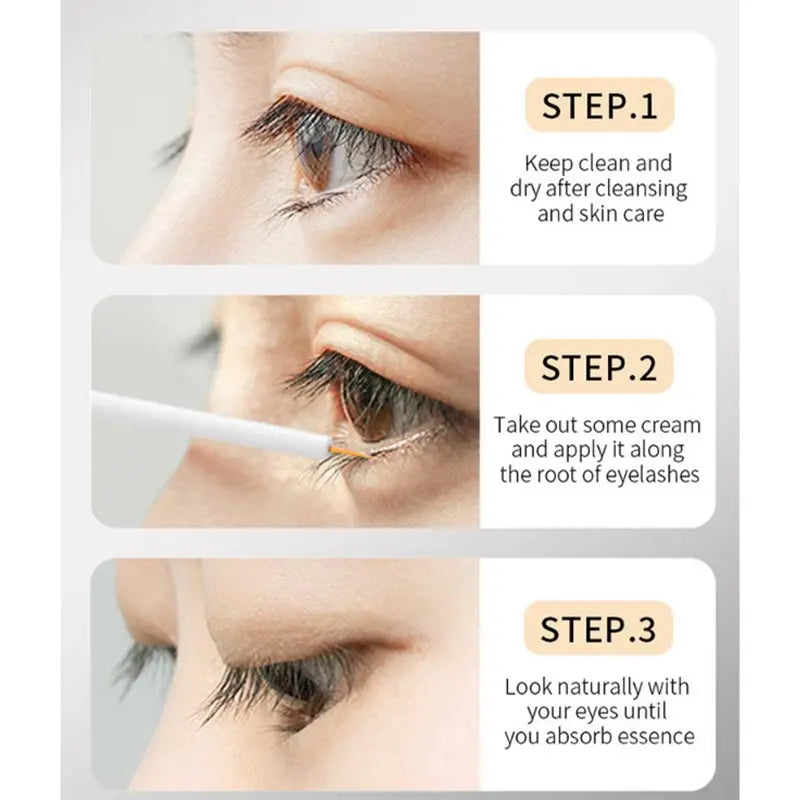 STEP.1

Keep clean and dry after cleansing and skin care

STEP.2

Take out some cream and apply it along the root of eyelashes

STEP.3

Look naturally with your eyes until you absorb essence