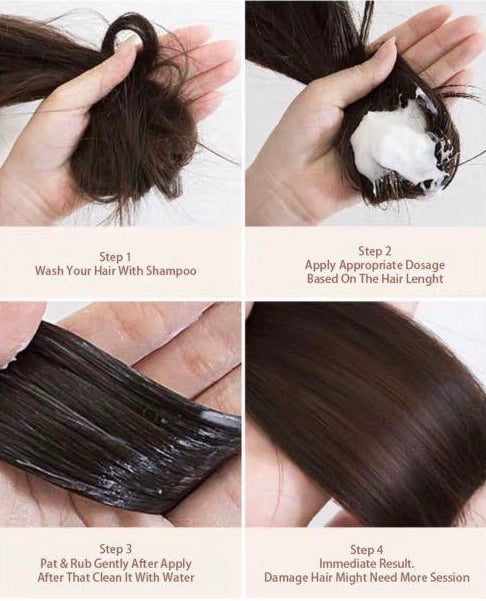 Step 1
Wash Your Hair With Shampoo

Step 2
Apply Appropriate Dosage
Based On The Hair Lenght

Step 3
Pat & Rub Gently After Apply
After That Clean It With Water

Step 4
Immediate Result.
Damage Hair Might Need More Session