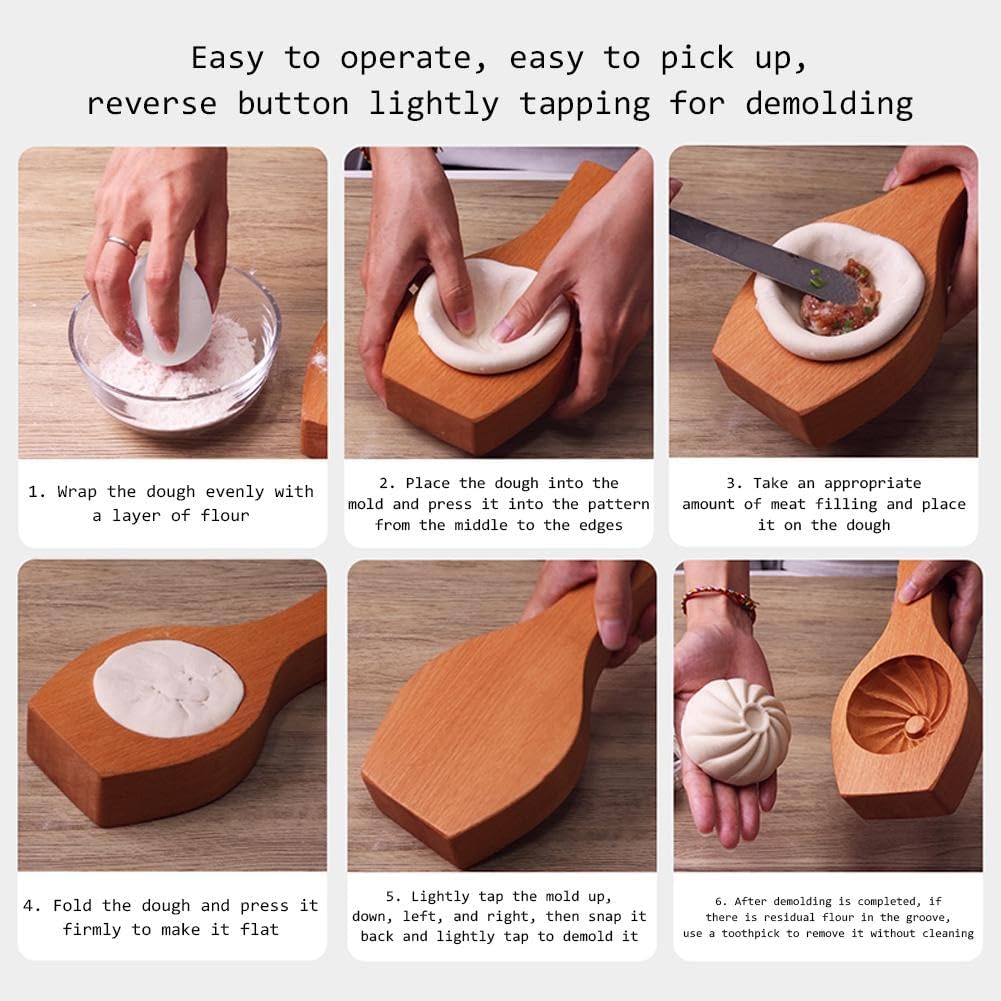 Easy to operate, easy to pick up, reverse button lightly tapping for demolding

1. Wrap the dough evenly with a layer of flour

2. Place the dough into the mold and press it into the pattern from the middle to the edges

3. Take an appropriate amount of meat filling and place it on the dough

4. Fold the dough and press it firmly to make it flat

5. Lightly tap the mold up, down, left, and right, then snap it back and lightly tap to demold it

6. After demolding is completed, if there is residual flour in the groove, use a toothpick to remove it without cleaning