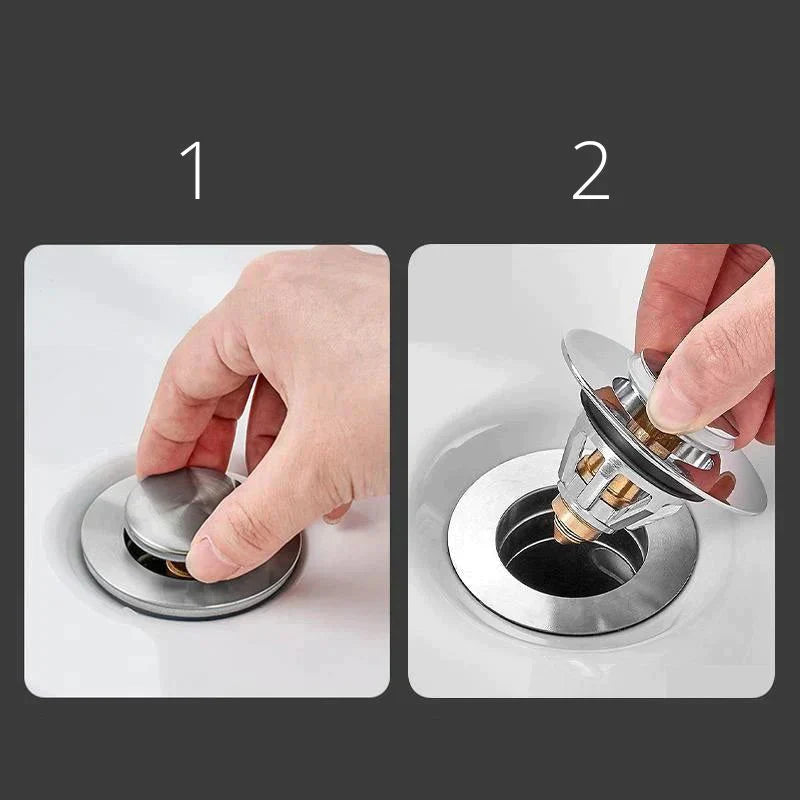 1

2